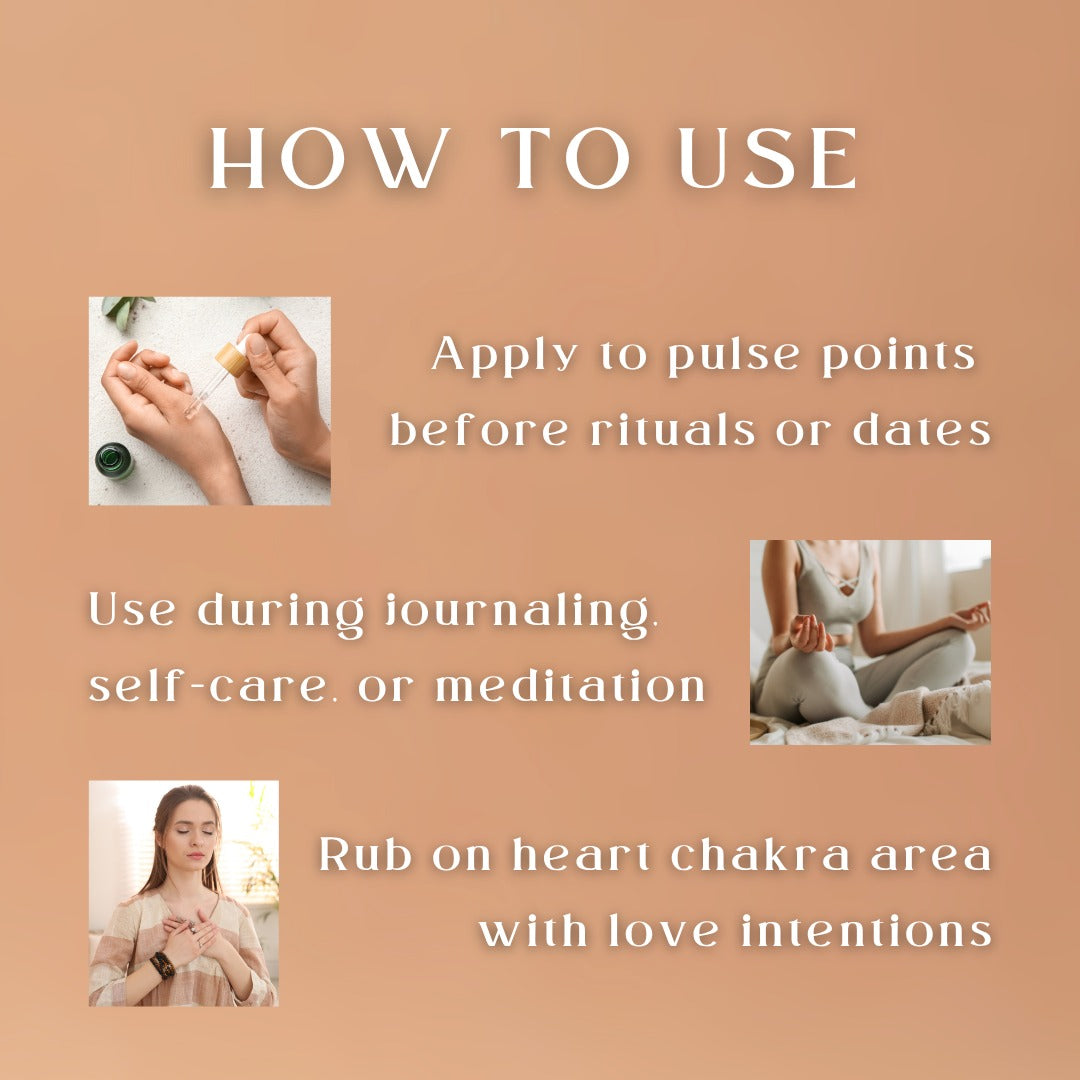 HOW TO USE

Apply to pulse points before rituals or dates

Use during journaling, self-care, or meditation

Rub on heart chakra area with love intentions